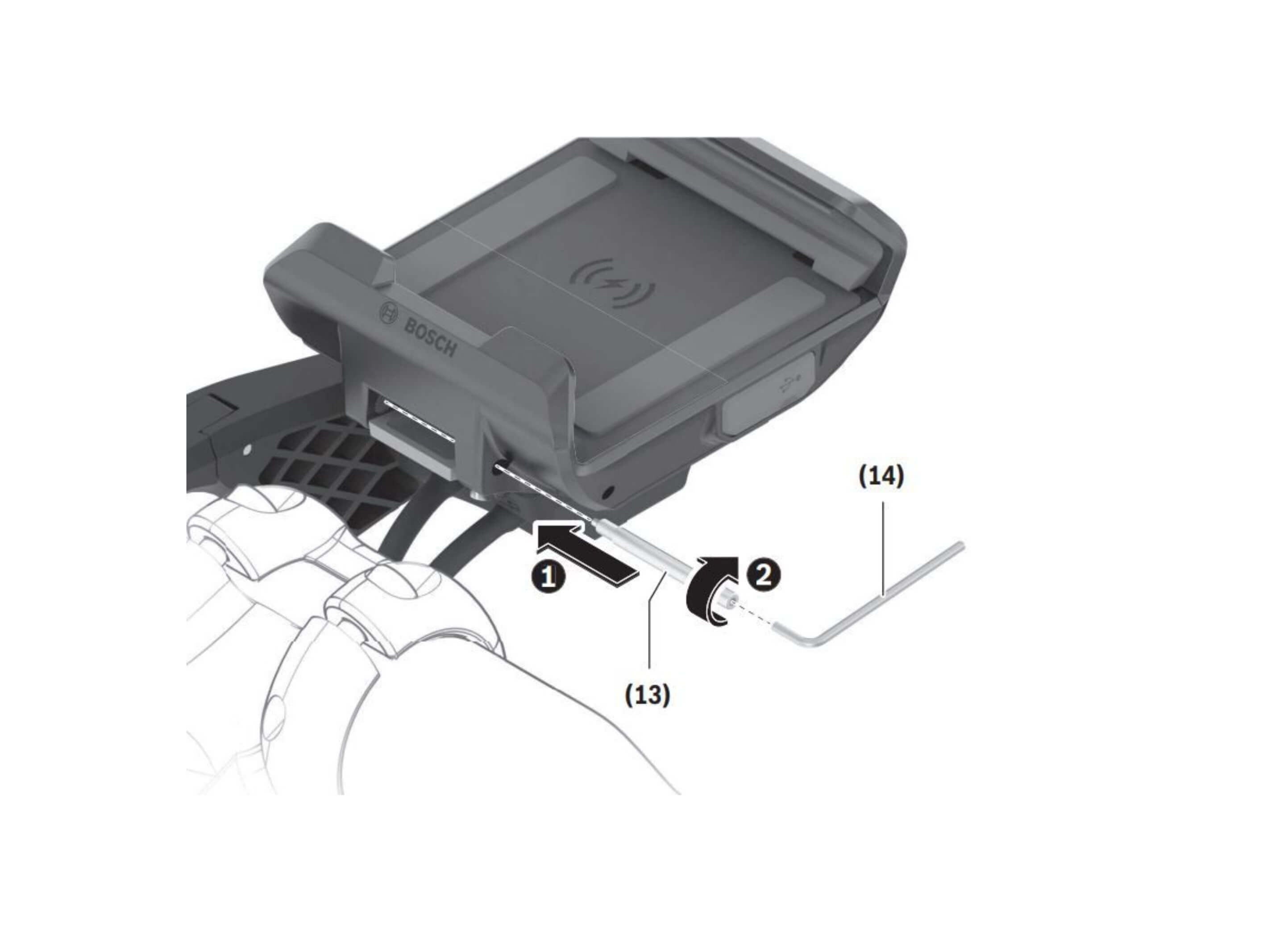 BOSCH

(14)

1

2

(13)